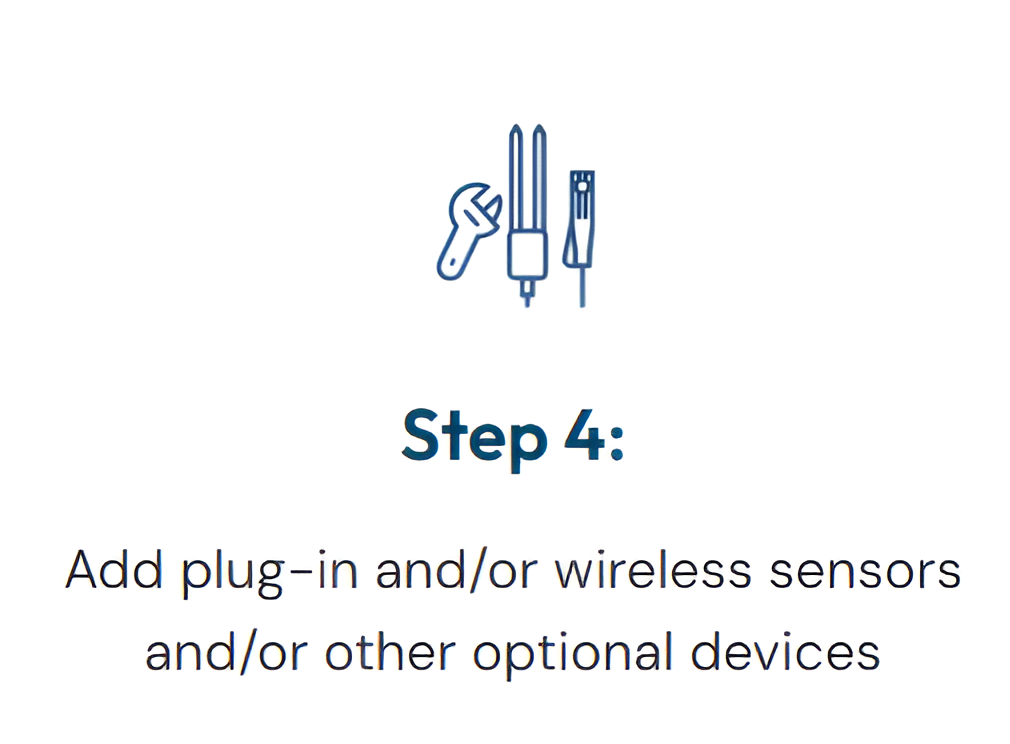 Step 4:

Add plug-in and/or wireless sensors and/or other optional devices