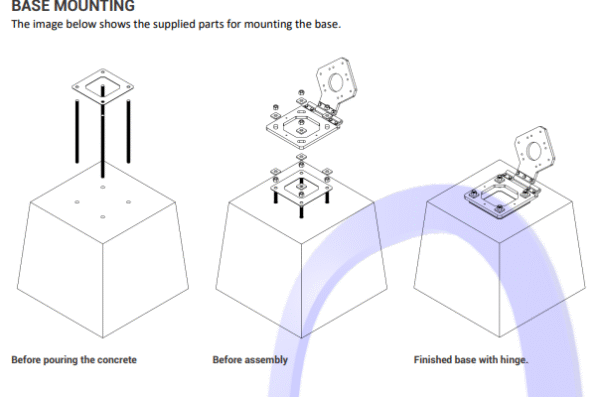 BASE MOUNTING

The image below shows the supplied parts for mounting the base.

Before pouring the concrete

Before assembly

Finished base with hinge.