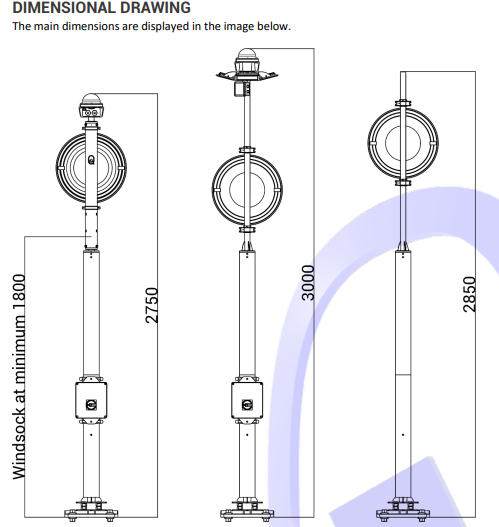 DIMENSIONAL DRAWING
The main dimensions are displayed in the image below.

Windsock at minimum 1800

2750

3000

2850