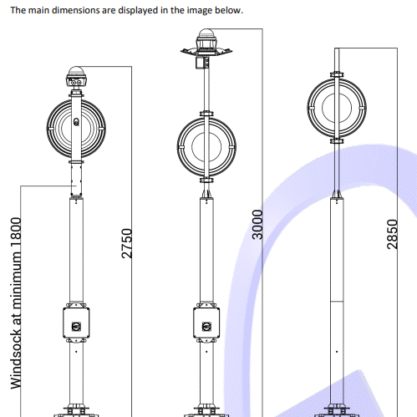 The main dimensions are displayed in the image below.

Windsock at minimum 1800

2750

3000

2850