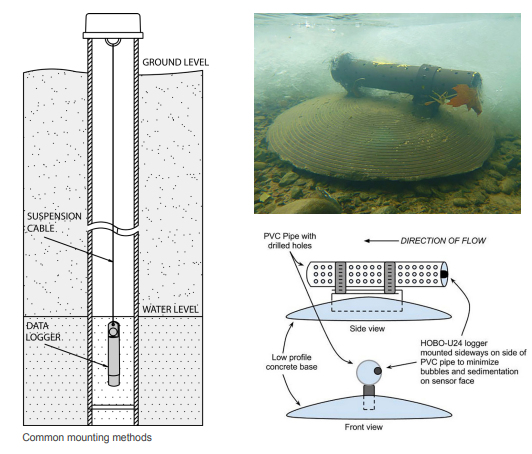 GROUND LEVEL

SUSPENSION CABLE

WATER LEVEL

DATA LOGGER

Common mounting methods

PVC Pipe with drilled holes

DIRECTION OF FLOW

Side view

Low profile concrete base

HOBO-U24 logger mounted sideways on side of PVC pipe to minimize bubbles and sedimentation on sensor face

Front view