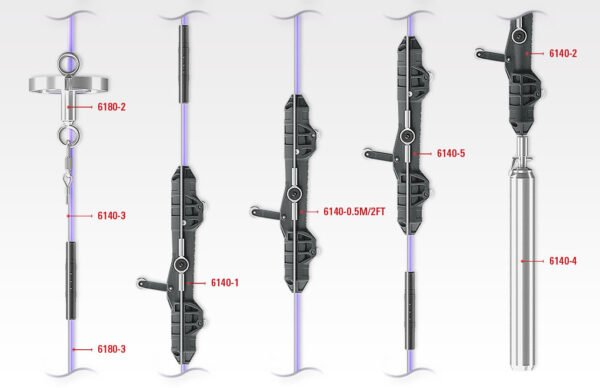 6180-2

6140-3

6180-3

6140-1

6140-0.5M/2FT

6140-5

6140-2

6140-4