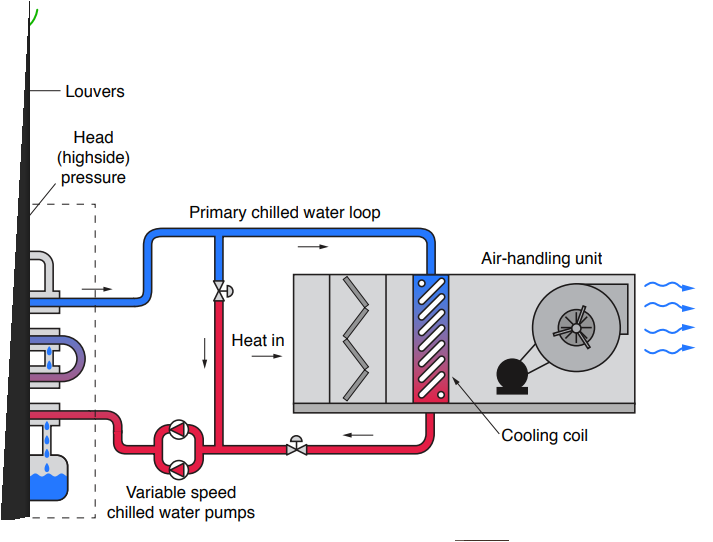 Louvers

Head (highside) pressure

Primary chilled water loop

Air-handling unit

Heat in

Cooling coil

Variable speed chilled water pumps